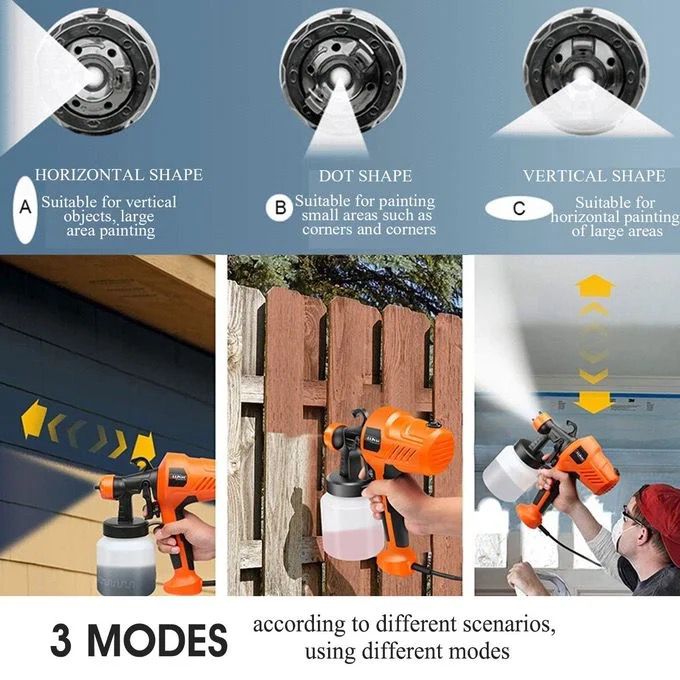 HORIZONTAL SHAPE

A Suitable for vertical objects, large area painting

DOT SHAPE

B Suitable for painting small areas such as corners and corners

VERTICAL SHAPE

C Suitable for horizontal painting of large areas

3 MODES according to different scenarios, using different modes